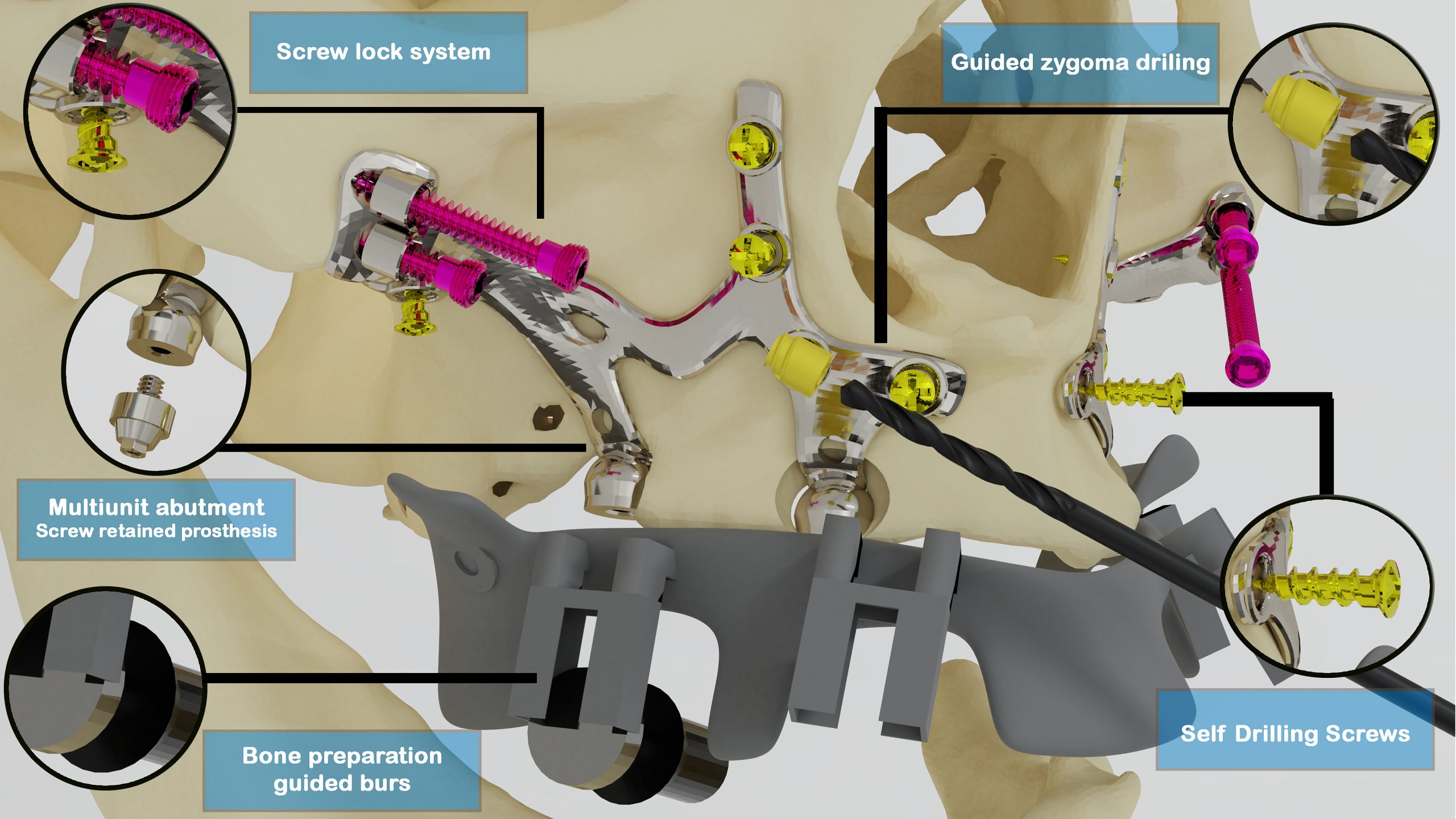 Screw lock system

Guided zygoma driling

Multiunit abutment
Screw retained prosthesis

Bone preparation guided burs

Self Drilling Screws